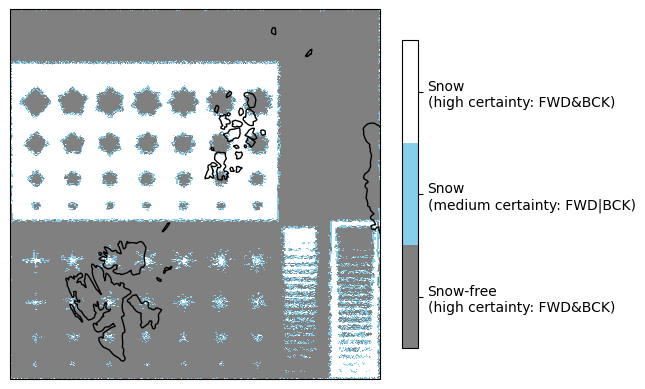 Snow
(high certainty: FWD&BCK)

Snow
(medium certainty: FWD|BCK)

Snow-free
(high certainty: FWD&BCK)